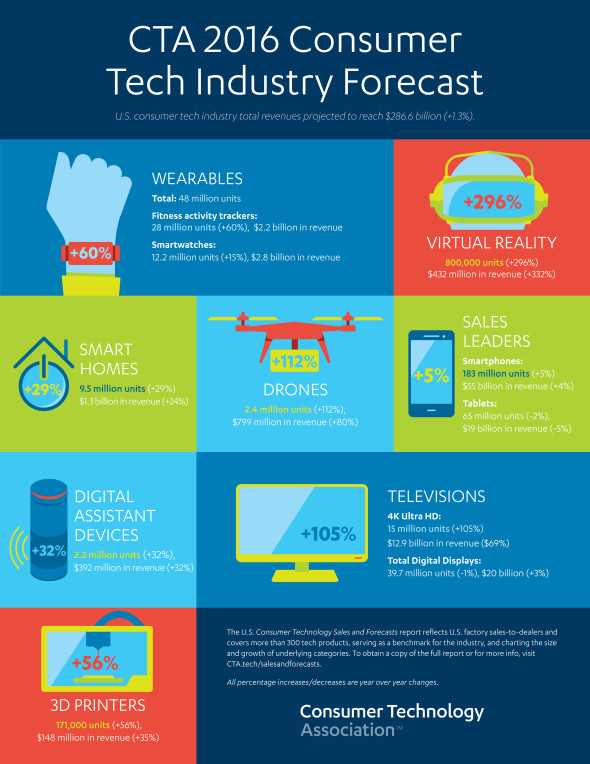 CTA 2016 Consumer Tech Industry Forecast

U.S. consumer tech industry total revenues projected to reach $286.6 billion (+1.3%).

+60%

WEARABLES

Total: 48 million units

Fitness activity trackers: 28 million units (+60%), $2.2 billion in revenue

Smartwatches: 12.2 million units (+15%), $2.8 billion in revenue

+296%

VIRTUAL REALITY

800,000 units (+296%)
$432 million in revenue (+332%)

+29%

SMART HOMES

9.5 million units (+29%)
$1.3 billion in revenue (+24%)

+112%

DRONES

2.4 million units (+112%),
$799 million in revenue (+80%)

+5%

SALES LEADERS

Smartphones:
183 million units (+5%)
$55 billion in revenue (+4%)

Tablets:
65 million units (-2%),
$19 billion in revenue (-5%)

+32%

DIGITAL ASSISTANT DEVICES

2.2 million units (+32%),
$392 million in revenue (+32%)

+105%

TELEVISIONS

4K Ultra HD:
15 million units (+105%)
$12.9 billion in revenue ($69%)

Total Digital Displays:
39.7 million units (-1%), $20 billion (+3%)

+56%

3D PRINTERS

171,000 units (+56%),
$148 million in revenue (+35%)

The U.S. Consumer Technology Sales and Forecasts report reflects U.S. factory sales-to-dealers and covers more than 300 tech products, serving as a benchmark for the industry, and charting the size and growth of underlying categories. To obtain a copy of the full report or for more info, visit CTA.tech/salesandforecasts.

All percentage increases/decreases are year over year changes.

Consumer Technology Association™